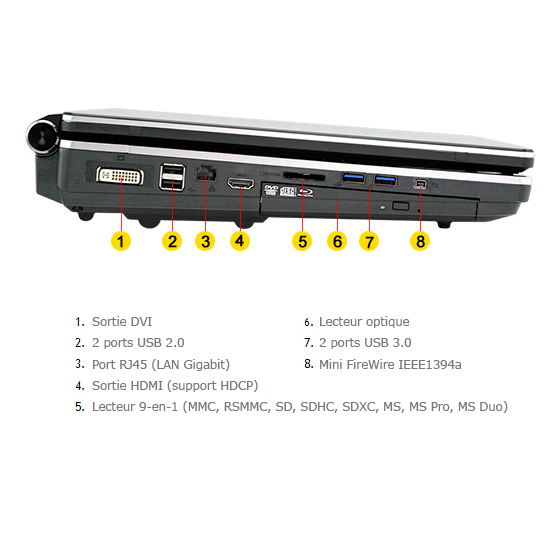 1 2 3 4 5 6 7 8

1. Sortie DVI
2. 2 ports USB 2.0
3. Port RJ45 (LAN Gigabit)
4. Sortie HDMI (support HDCP)
5. Lecteur 9-en-1 (MMC, RSMMC, SD, SDHC, SDXC, MS, MS Pro, MS Duo)

6. Lecteur optique
7. 2 ports USB 3.0
8. Mini FireWire IEEE1394a