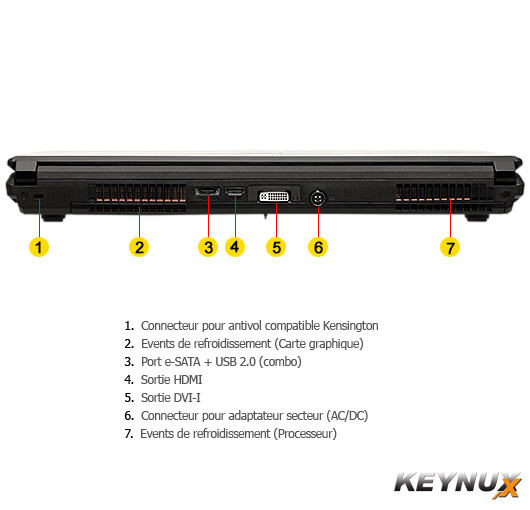 1
2
3
4
5
6
7

1. Connecteur pour antivol compatible Kensington
2. Events de refroidissement (Carte graphique)
3. Port e-SATA + USB 2.0 (combo)
4. Sortie HDMI
5. Sortie DVI-I
6. Connecteur pour adaptateur secteur (AC/DC)
7. Events de refroidissement (Processeur)

KEYNUX